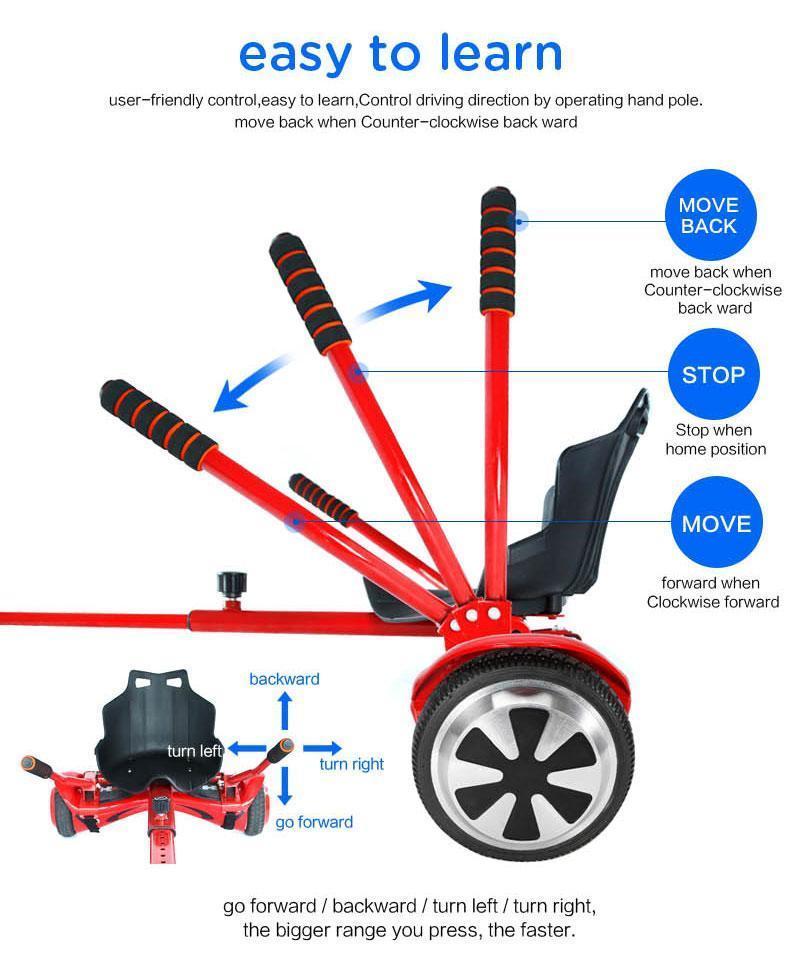 easy to learn

user-friendly control,easy to learn,Control driving direction by operating hand pole. move back when Counter-clockwise back ward

MOVE BACK

move back when Counter-clockwise back ward

STOP

Stop when home position

MOVE

forward when Clockwise forward

backward

turn left

turn right

go forward

go forward / backward / turn left / turn right, the bigger range you press, the faster.