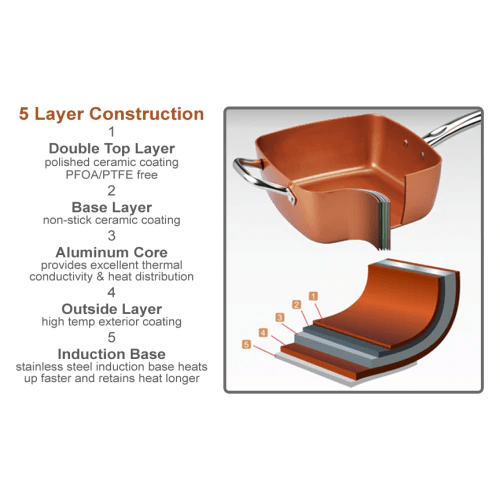 5 Layer Construction

1

Double Top Layer

polished ceramic coating PFOA/PTFE free

2

Base Layer

non-stick ceramic coating

3

Aluminum Core

provides excellent thermal conductivity & heat distribution

4

Outside Layer

high temp exterior coating

5

Induction Base

stainless steel induction base heats up faster and retains heat longer

1

2

3

4

5